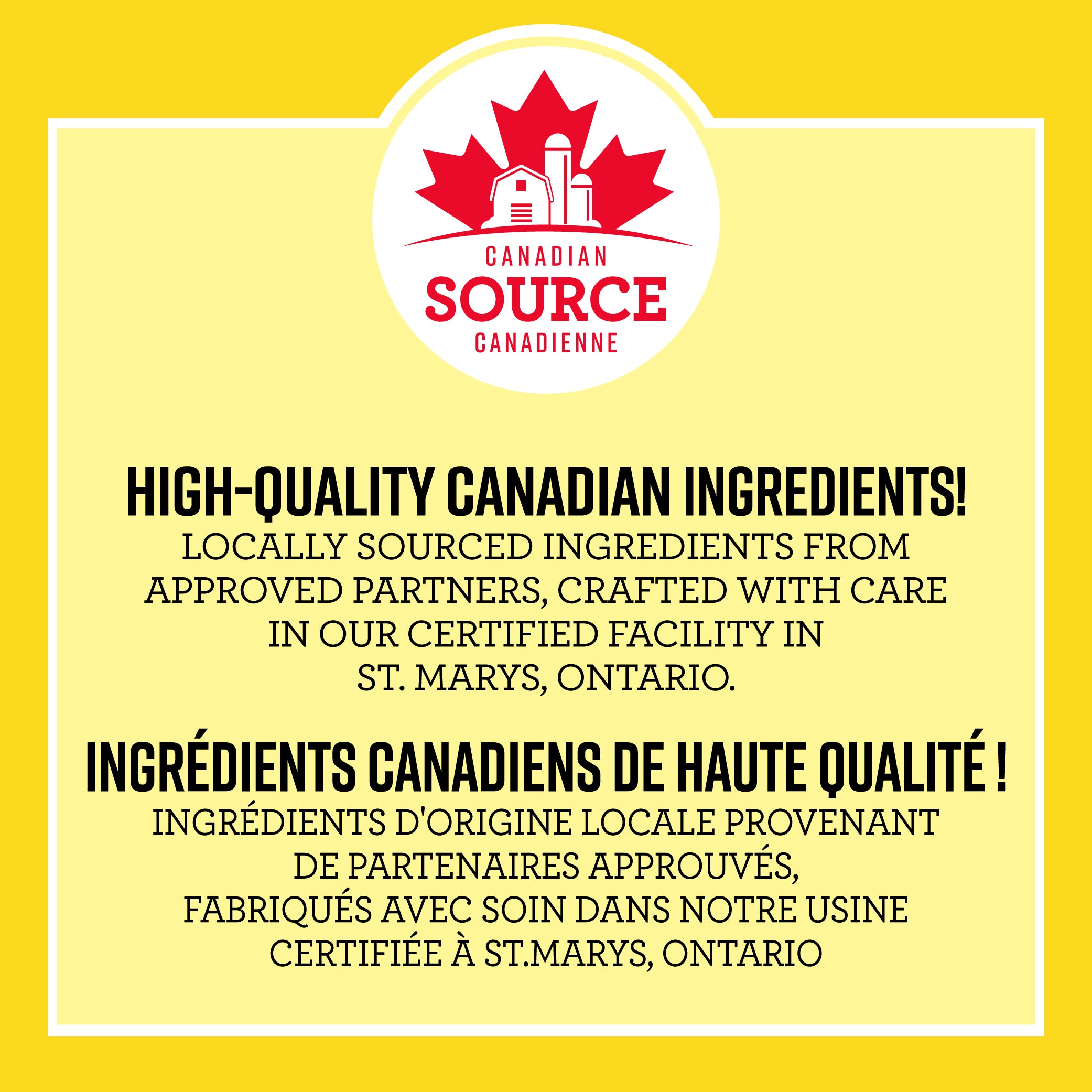 CANADIAN
SOURCE
CANADIENNE

HIGH-QUALITY CANADIAN INGREDIENTS!
LOCALLY SOURCED INGREDIENTS FROM APPROVED PARTNERS, CRAFTED WITH CARE IN OUR CERTIFIED FACILITY IN ST. MARYS, ONTARIO.

INGRÉDIENTS CANADIENS DE HAUTE QUALITÉ !
INGRÉDIENTS D'ORIGINE LOCALE PROVENANT DE PARTENAIRES APPROUVÉS, FABRIQUÉS AVEC SOIN DANS NOTRE USINE CERTIFIÉE À ST.MARYS, ONTARIO