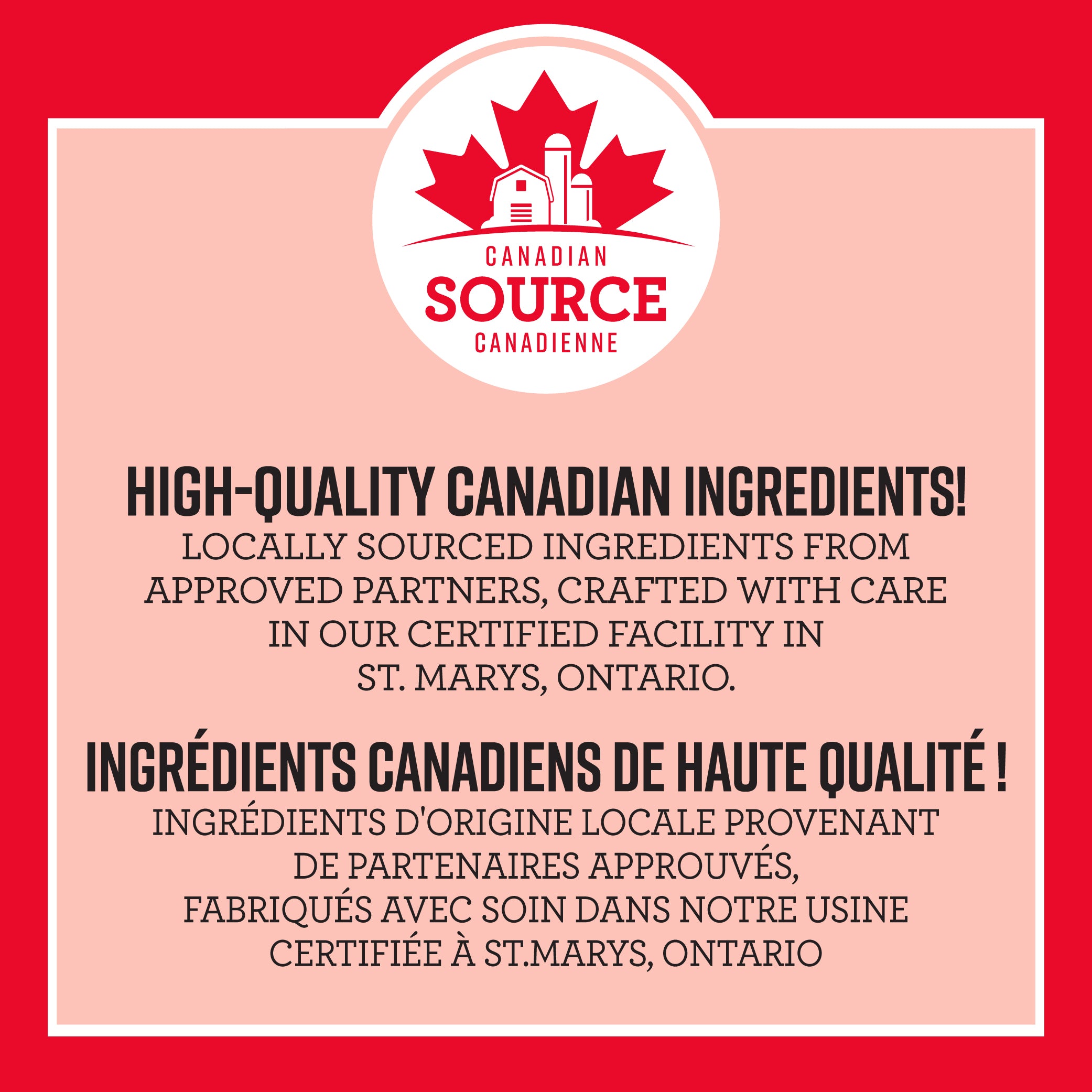 CANADIAN
SOURCE
CANADIENNE

HIGH-QUALITY CANADIAN INGREDIENTS!
LOCALLY SOURCED INGREDIENTS FROM APPROVED PARTNERS, CRAFTED WITH CARE IN OUR CERTIFIED FACILITY IN ST. MARYS, ONTARIO.

INGRÉDIENTS CANADIENS DE HAUTE QUALITÉ !
INGRÉDIENTS D'ORIGINE LOCALE PROVENANT DE PARTENAIRES APPROUVÉS, FABRIQUÉS AVEC SOIN DANS NOTRE USINE CERTIFIÉE À ST.MARYS, ONTARIO