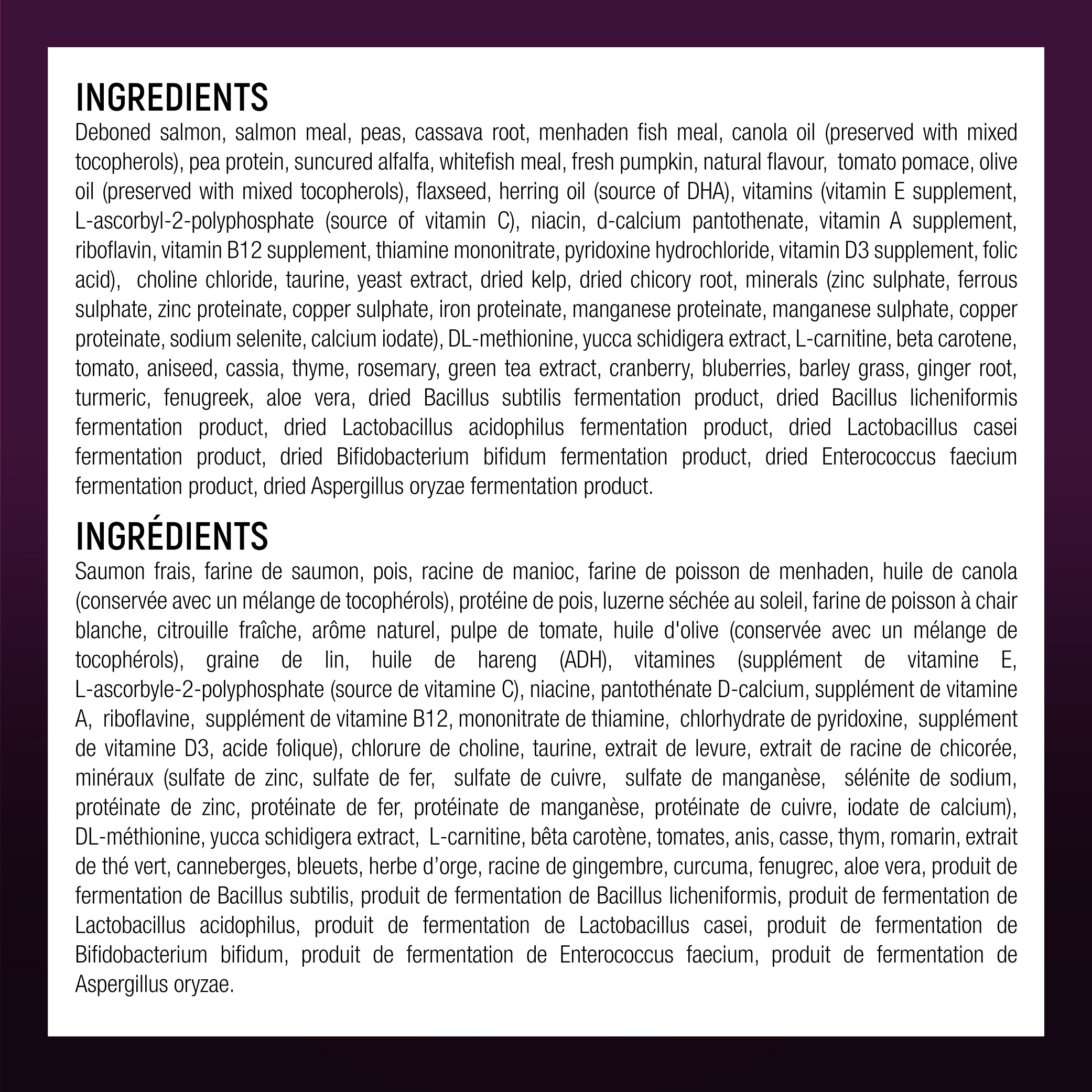 INGREDIENTS

Deboned salmon, salmon meal, peas, cassava root, menhaden fish meal, canola oil (preserved with mixed tocopherols), pea protein, suncured alfalfa, whitefish meal, fresh pumpkin, natural flavour, tomato pomace, olive oil (preserved with mixed tocopherols), flaxseed, herring oil (source of DHA), vitamins (vitamin E supplement, L-ascorbyl-2-polyphosphate (source of vitamin C), niacin, d-calcium pantothenate, vitamin A supplement, riboflavin, vitamin B12 supplement, thiamine mononitrate, pyridoxine hydrochloride, vitamin D3 supplement, folic acid), choline chloride, taurine, yeast extract, dried kelp, dried chicory root, minerals (zinc sulphate, ferrous sulphate, zinc proteinate, copper sulphate, iron proteinate, manganese proteinate, manganese sulphate, copper proteinate, sodium selenite, calcium iodate), DL-methionine, yucca schidigera extract, L-carnitine, beta carotene, tomato, aniseed, cassia, thyme, rosemary, green tea extract, cranberry, bluberries, barley grass, ginger root, turmeric, fenugreek, aloe vera, dried Bacillus subtilis fermentation product, dried Bacillus licheniformis fermentation product, dried Lactobacillus acidophilus fermentation product, dried Lactobacillus casei fermentation product, dried Bifidobacterium bifidum fermentation product, dried Enterococcus faecium fermentation product, dried Aspergillus oryzae fermentation product.

INGRÉDIENTS

Saumon frais, farine de saumon, pois, racine de manioc, farine de poisson de menhaden, huile de canola (conservée avec un mélange de tocophérols), protéine de pois, luzerne séchée au soleil, farine de poisson à chair blanche, citrouille fraîche, arôme naturel, pulpe de tomate, huile d'olive (conservée avec un mélange de tocophérols), graine de lin, huile de hareng (ADH), vitamines (supplément de vitamine E, L-ascorbyle-2-polyphosphate (source de vitamine C), niacine, pantothénate D-calcium, supplément de vitamine A, riboflavine, supplément de vitamine B12, mononitrate de thiamine, chlorhydrate de pyridoxine, supplément de vitamine D3, acide folique), chlorure de choline, taurine, extrait de levure, extrait de racine de chicorée, minéraux (sulfate de zinc, sulfate de fer, sulfate de cuivre, sulfate de manganèse, sélénite de sodium, protéinate de zinc, protéinate de fer, protéinate de manganèse, protéinate de cuivre, iodate de calcium), DL-méthionine, yucca schidigera extract, L-carnitine, bêta carotène, tomates, anis, casse, thym, romarin, extrait de thé vert, canneberges, bleuets, herbe d’orge, racine de gingembre, curcuma, fenugrec, aloe vera, produit de fermentation de Bacillus subtilis, produit de fermentation de Bacillus licheniformis, produit de fermentation de Lactobacillus acidophilus, produit de fermentation de Lactobacillus casei, produit de fermentation de Bifidobacterium bifidum, produit de fermentation de Enterococcus faecium, produit de fermentation de Aspergillus oryzae.