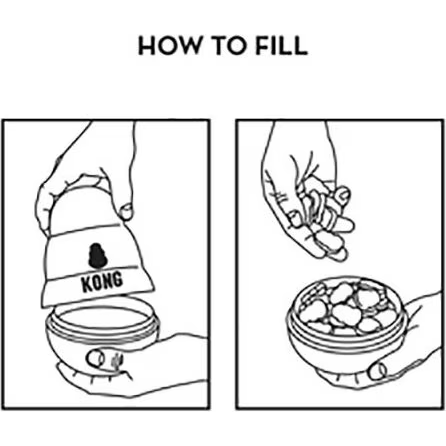 HOW TO FILL

KONG