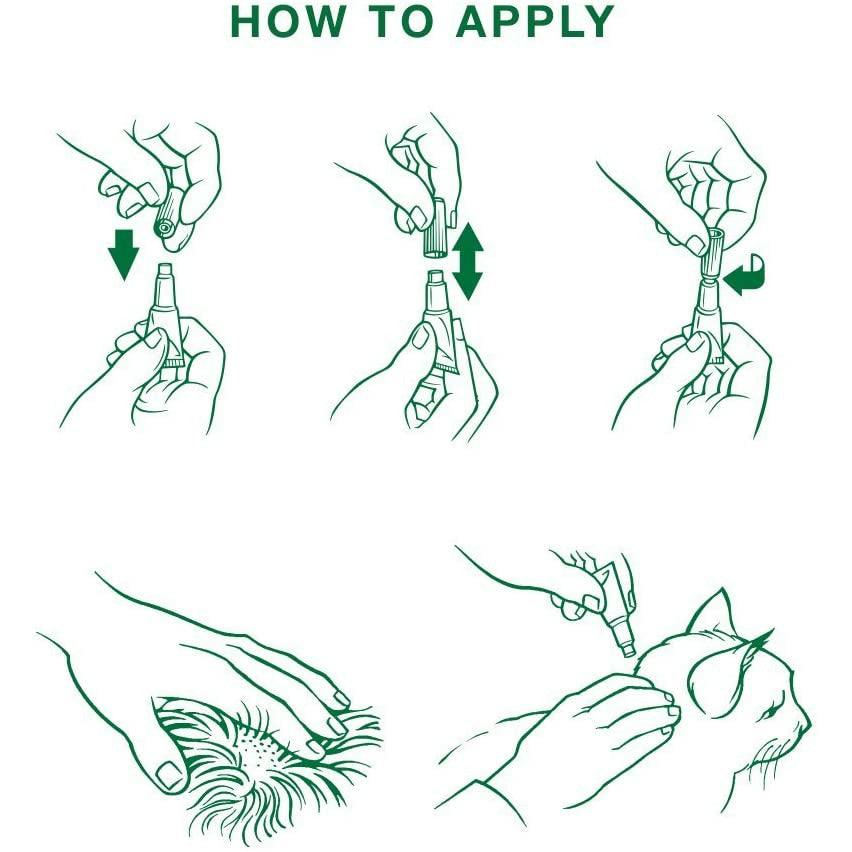 HOW TO APPLY