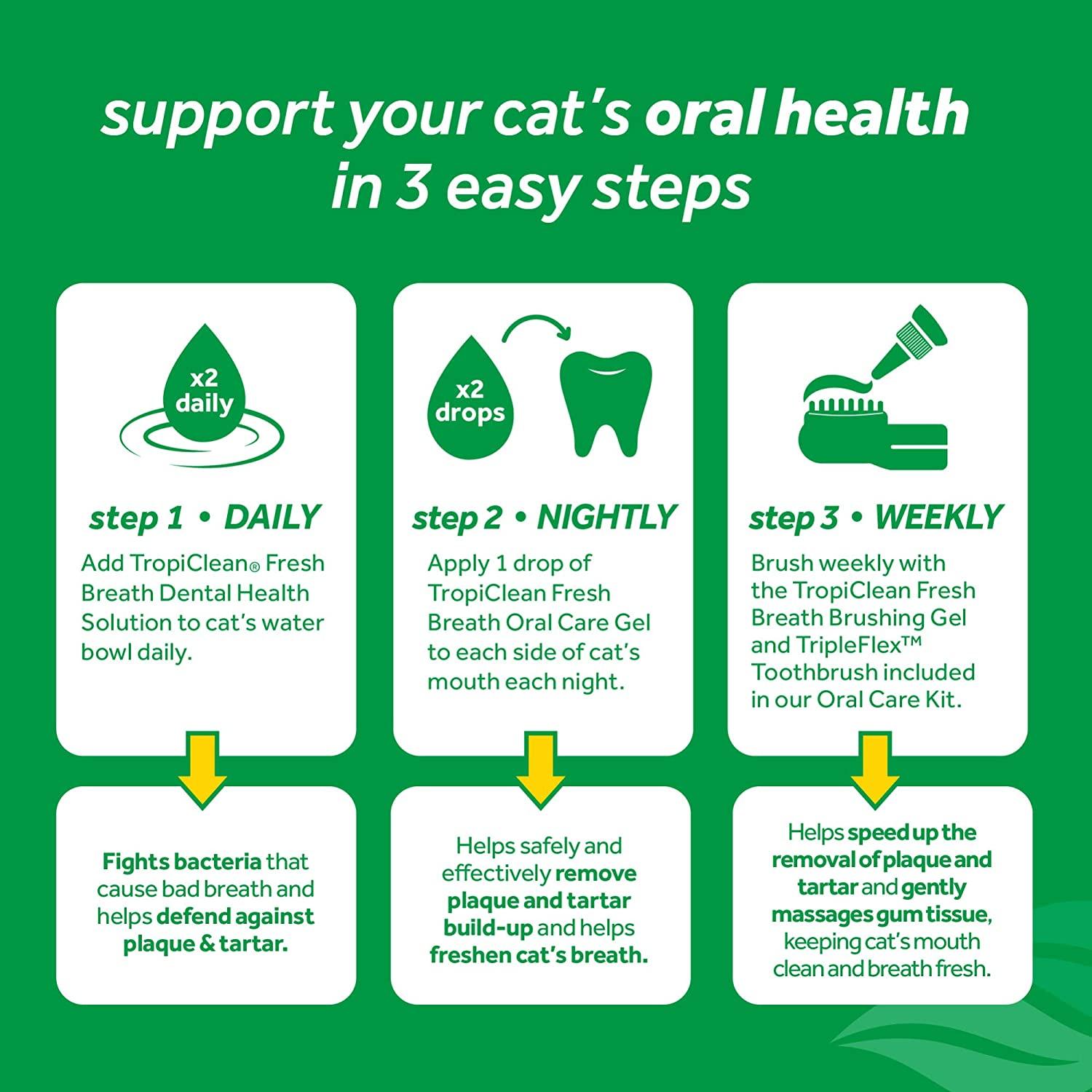 support your cat's oral health in 3 easy steps

x2 daily

step 1 • DAILY

Add TropiClean® Fresh Breath Dental Health Solution to cat's water bowl daily.

Fights bacteria that cause bad breath and helps defend against plaque & tartar.

x2 drops

step 2 • NIGHTLY

Apply 1 drop of TropiClean Fresh Breath Oral Care Gel to each side of cat's mouth each night.

Helps safely and effectively remove plaque and tartar build-up and helps freshen cat's breath.

step 3 • WEEKLY

Brush weekly with the TropiClean Fresh Breath Brushing Gel and TripleFlex™ Toothbrush included in our Oral Care Kit.

Helps speed up the removal of plaque and tartar and gently massages gum tissue, keeping cat's mouth clean and breath fresh.