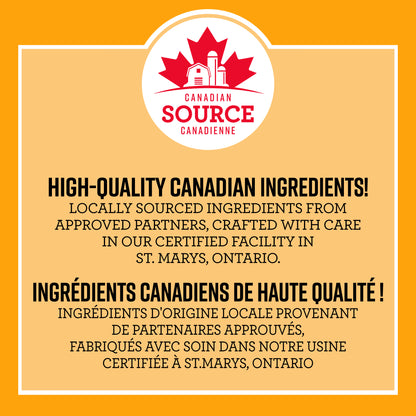 CANADIAN
SOURCE
CANADIENNE

HIGH-QUALITY CANADIAN INGREDIENTS!
LOCALLY SOURCED INGREDIENTS FROM APPROVED PARTNERS, CRAFTED WITH CARE IN OUR CERTIFIED FACILITY IN ST. MARYS, ONTARIO.

INGRÉDIENTS CANADIENS DE HAUTE QUALITÉ !
INGRÉDIENTS D'ORIGINE LOCALE PROVENANT DE PARTENAIRES APPROUVÉS, FABRIQUÉS AVEC SOIN DANS NOTRE USINE CERTIFIÉE À ST.MARYS, ONTARIO