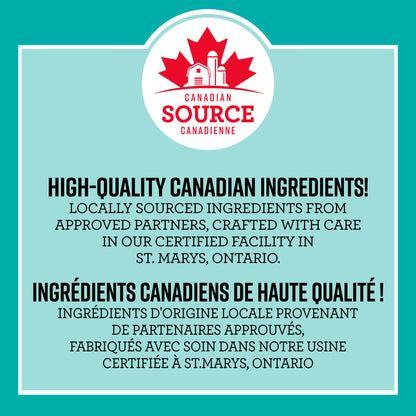 CANADIAN
SOURCE
CANADIENNE

HIGH-QUALITY CANADIAN INGREDIENTS!
LOCALLY SOURCED INGREDIENTS FROM APPROVED PARTNERS, CRAFTED WITH CARE IN OUR CERTIFIED FACILITY IN ST. MARYS, ONTARIO.

INGRÉDIENTS CANADIENS DE HAUTE QUALITÉ !
INGRÉDIENTS D'ORIGINE LOCALE PROVENANT DE PARTENAIRES APPROUVÉS, FABRIQUÉS AVEC SOIN DANS NOTRE USINE CERTIFIÉE À ST.MARYS, ONTARIO