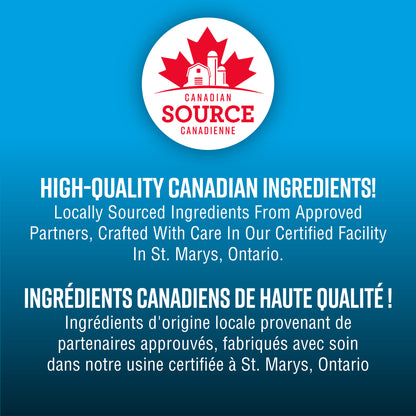 CANADIAN
SOURCE
CANADIENNE

HIGH-QUALITY CANADIAN INGREDIENTS!
Locally Sourced Ingredients From Approved Partners, Crafted With Care In Our Certified Facility In St. Marys, Ontario.

INGRÉDIENTS CANADIENS DE HAUTE QUALITÉ !
Ingrédients d'origine locale provenant de partenaires approuvés, fabriqués avec soin dans notre usine certifiée à St. Marys, Ontario