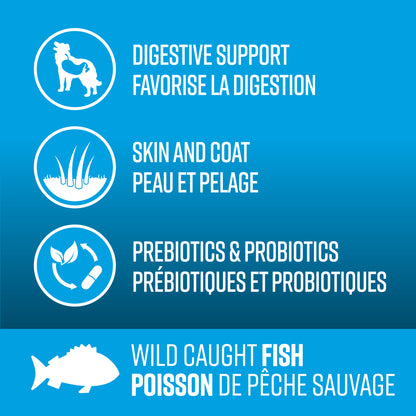 DIGESTIVE SUPPORT
FAVORISE LA DIGESTION

SKIN AND COAT
PEAU ET PELAGE

PREBIOTICS & PROBIOTICS
PRÉBIOTIQUES ET PROBIOTIQUES

WILD CAUGHT FISH
POISSON DE PÊCHE SAUVAGE