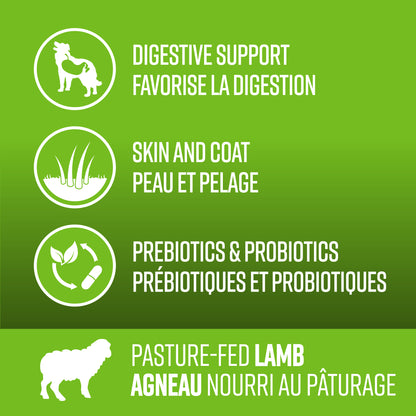 DIGESTIVE SUPPORT
FAVORISE LA DIGESTION

SKIN AND COAT
PEAU ET PELAGE

PREBIOTICS & PROBIOTICS
PRÉBIOTIQUES ET PROBIOTIQUES

PASTURE-FED LAMB
AGNEAU NOURRI AU PÂTURAGE