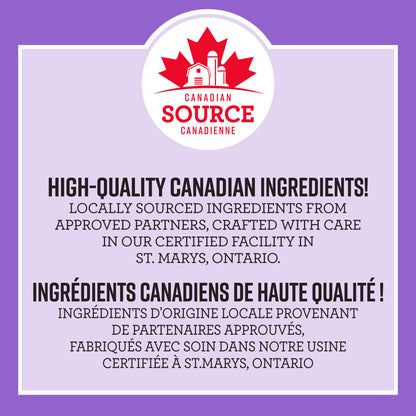 CANADIAN
SOURCE
CANADIENNE

HIGH-QUALITY CANADIAN INGREDIENTS!
LOCALLY SOURCED INGREDIENTS FROM APPROVED PARTNERS, CRAFTED WITH CARE IN OUR CERTIFIED FACILITY IN ST. MARYS, ONTARIO.

INGRÉDIENTS CANADIENS DE HAUTE QUALITÉ !
INGRÉDIENTS D'ORIGINE LOCALE PROVENANT DE PARTENAIRES APPROUVÉS, FABRIQUÉS AVEC SOIN DANS NOTRE USINE CERTIFIÉE À ST.MARYS, ONTARIO