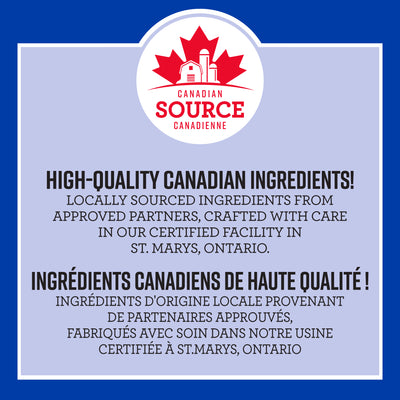 CANADIAN
SOURCE
CANADIENNE

HIGH-QUALITY CANADIAN INGREDIENTS!

LOCALLY SOURCED INGREDIENTS FROM APPROVED PARTNERS, CRAFTED WITH CARE IN OUR CERTIFIED FACILITY IN ST. MARYS, ONTARIO.

INGRÉDIENTS CANADIENS DE HAUTE QUALITÉ !

INGRÉDIENTS D'ORIGINE LOCALE PROVENANT DE PARTENAIRES APPROUVÉS, FABRIQUÉS AVEC SOIN DANS NOTRE USINE CERTIFIÉE À ST.MARYS, ONTARIO