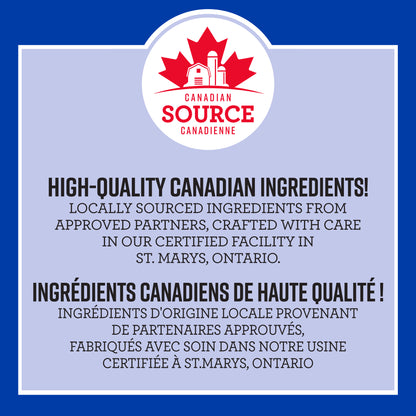 CANADIAN
SOURCE
CANADIENNE

HIGH-QUALITY CANADIAN INGREDIENTS!
LOCALLY SOURCED INGREDIENTS FROM APPROVED PARTNERS, CRAFTED WITH CARE IN OUR CERTIFIED FACILITY IN ST. MARYS, ONTARIO.

INGRÉDIENTS CANADIENS DE HAUTE QUALITÉ !
INGRÉDIENTS D'ORIGINE LOCALE PROVENANT DE PARTENAIRES APPROUVÉS, FABRIQUÉS AVEC SOIN DANS NOTRE USINE CERTIFIÉE À ST.MARYS, ONTARIO