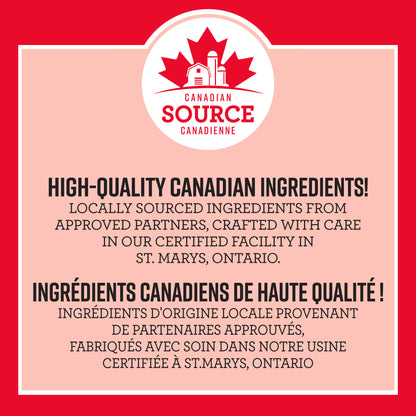 CANADIAN
SOURCE
CANADIENNE

HIGH-QUALITY CANADIAN INGREDIENTS!
LOCALLY SOURCED INGREDIENTS FROM APPROVED PARTNERS, CRAFTED WITH CARE IN OUR CERTIFIED FACILITY IN ST. MARYS, ONTARIO.

INGRÉDIENTS CANADIENS DE HAUTE QUALITÉ !
INGRÉDIENTS D'ORIGINE LOCALE PROVENANT DE PARTENAIRES APPROUVÉS, FABRIQUÉS AVEC SOIN DANS NOTRE USINE CERTIFIÉE À ST.MARYS, ONTARIO