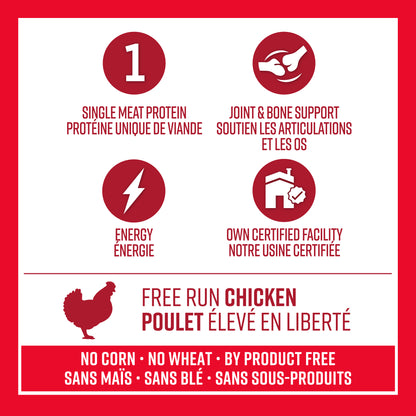 1

SINGLE MEAT PROTEIN
PROTÉINE UNIQUE DE VIANDE

JOINT & BONE SUPPORT
SOUTIEN LES ARTICULATIONS ET LES OS

ENERGY
ÉNERGIE

OWN CERTIFIED FACILITY
NOTRE USINE CERTIFIÉE

FREE RUN CHICKEN
POULET ÉLEVÉ EN LIBERTÉ

NO CORN • NO WHEAT • BY PRODUCT FREE
SANS MAÏS • SANS BLÉ • SANS SOUS-PRODUITS