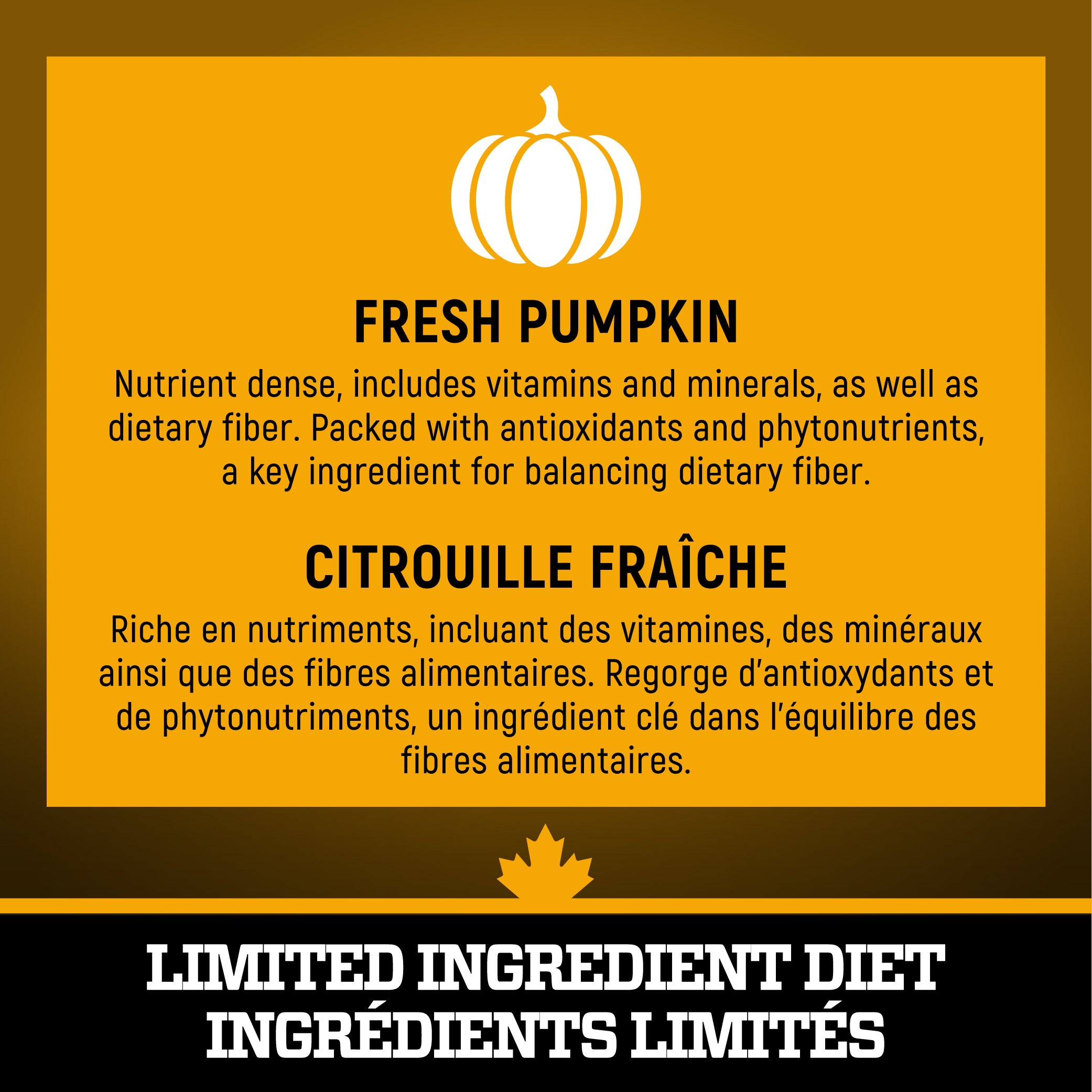 FRESH PUMPKIN

Nutrient dense, includes vitamins and minerals, as well as dietary fiber. Packed with antioxidants and phytonutrients, a key ingredient for balancing dietary fiber.

CITROUILLE FRAÎCHE

Riche en nutriments, incluant des vitamines, des minéraux ainsi que des fibres alimentaires. Regorge d'antioxydants et de phytonutriments, un ingrédient clé dans l'équilibre des fibres alimentaires.

LIMITED INGREDIENT DIET
INGRÉDIENTS LIMITÉS