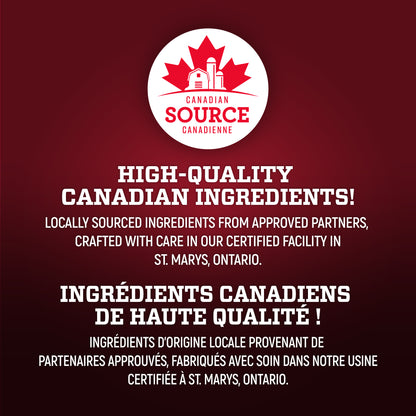 CANADIAN
SOURCE
CANADIENNE

HIGH-QUALITY CANADIAN INGREDIENTS!

LOCALLY SOURCED INGREDIENTS FROM APPROVED PARTNERS, CRAFTED WITH CARE IN OUR CERTIFIED FACILITY IN ST. MARYS, ONTARIO.

INGRÉDIENTS CANADIENS DE HAUTE QUALITÉ !

INGRÉDIENTS D'ORIGINE LOCALE PROVENANT DE PARTENAIRES APPROUVÉS, FABRIQUÉS AVEC SOIN DANS NOTRE USINE CERTIFIÉE À ST. MARYS, ONTARIO.