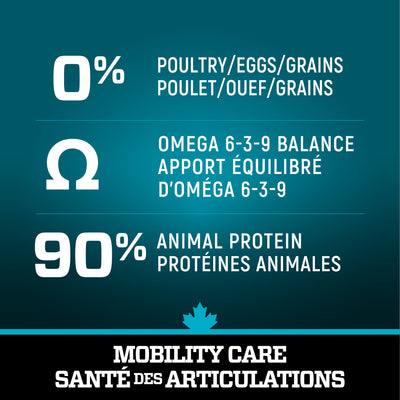 0%

POULTRY/EGGS/GRAINS
POULET/OUEF/GRAINS

Ω

OMEGA 6-3-9 BALANCE
APPORT ÉQUILIBRÉ D'OMÉGA 6-3-9

90%

ANIMAL PROTEIN
PROTÉINES ANIMALES

MOBILITY CARE
SANTÉ DES ARTICULATIONS