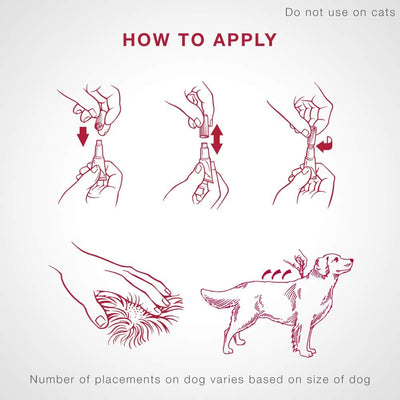 Do not use on cats

HOW TO APPLY

Number of placements on dog varies based on size of dog