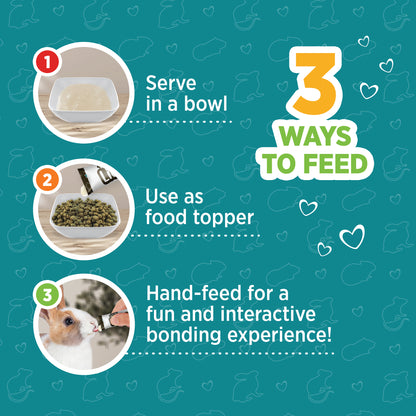 3 WAYS TO FEED

1 Serve in a bowl

2 Use as food topper

3 Hand-feed for a fun and interactive bonding experience!