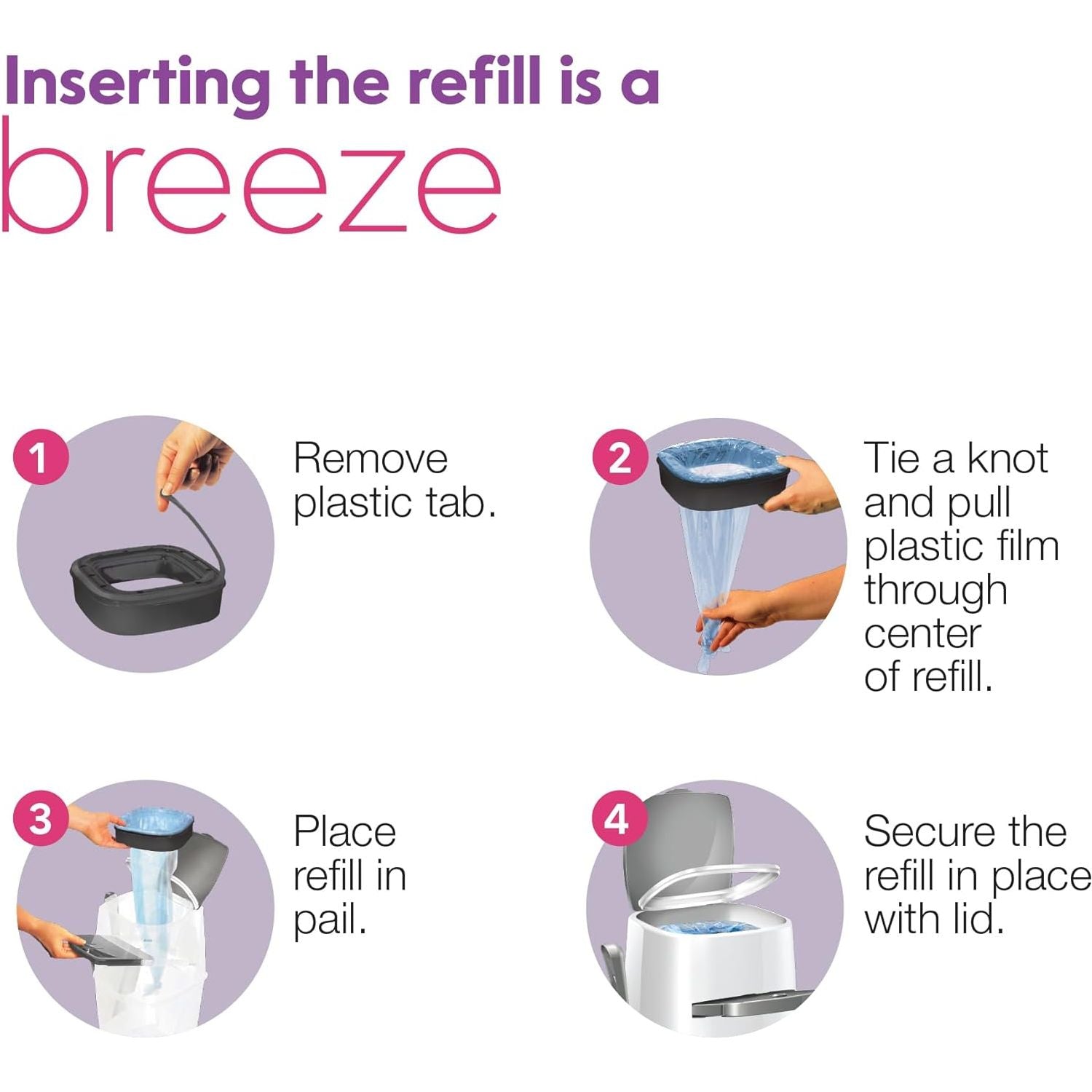 Inserting the refill is a
breeze

1
Remove plastic tab.

2
Tie a knot and pull plastic film through center of refill.

3
Place refill in pail.

4
Secure the refill in place with lid.