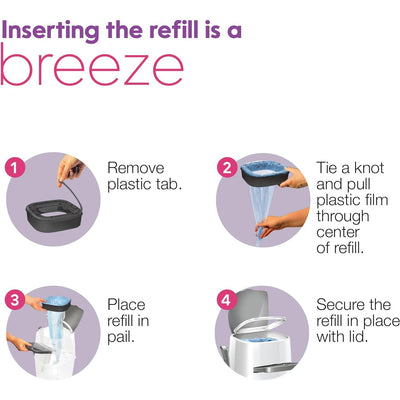 Inserting the refill is a
breeze

1 Remove plastic tab.

2 Tie a knot and pull plastic film through center of refill.

3 Place refill in pail.

4 Secure the refill in place with lid.