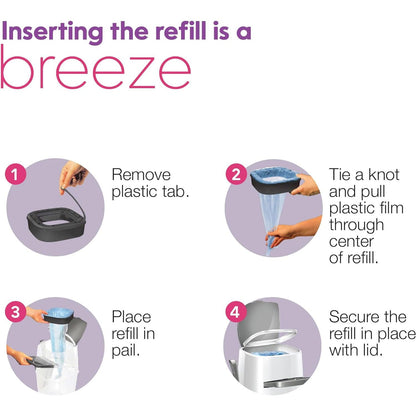 Inserting the refill is a
breeze

1 Remove plastic tab.

2 Tie a knot and pull plastic film through center of refill.

3 Place refill in pail.

4 Secure the refill in place with lid.