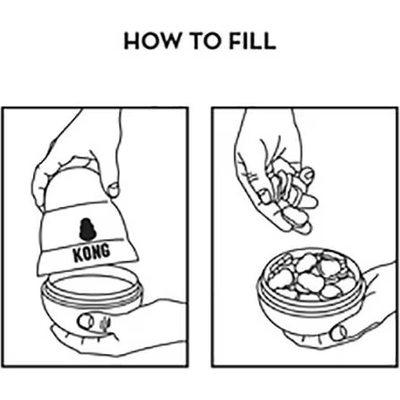 HOW TO FILL

KONG